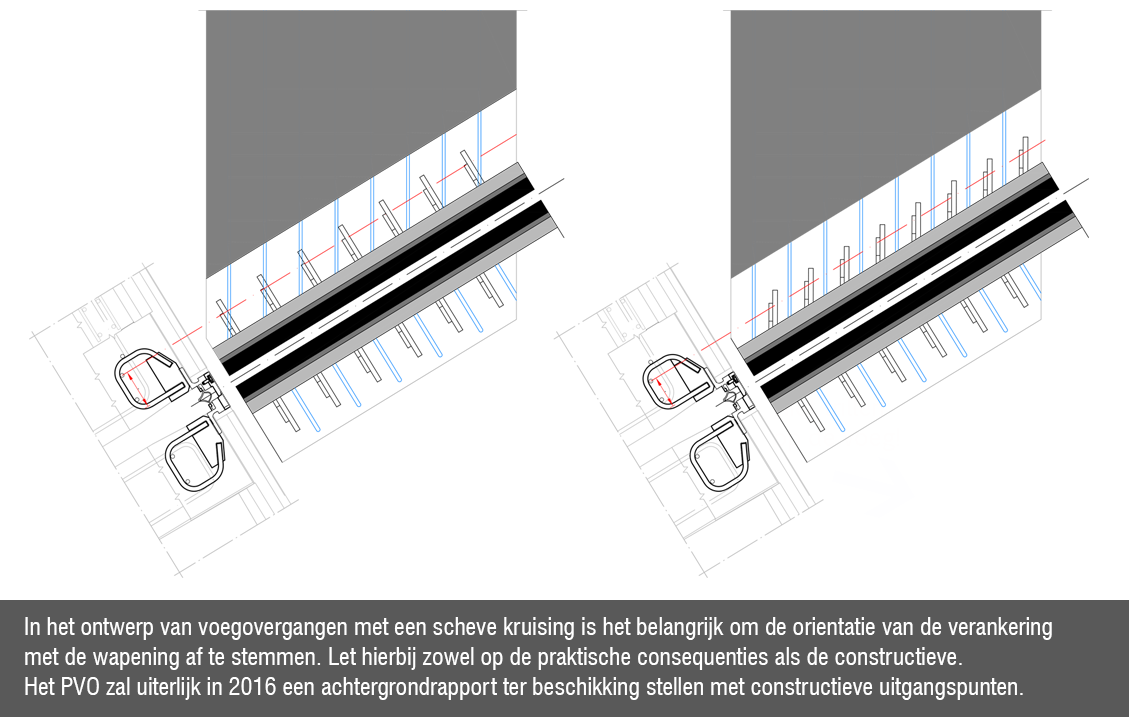 In het ontwerp van voegovergangen met een scheve kruising is het belangrijk om de orientatie van de verankering met de wapening af te stemmen. Let hierbij zowel op de praktische consequenties als de constructieve.
Het PVO zal uiterlijk in 2016 een achtergrondrapport ter beschikking stellen met constructieve uitgangspunten.